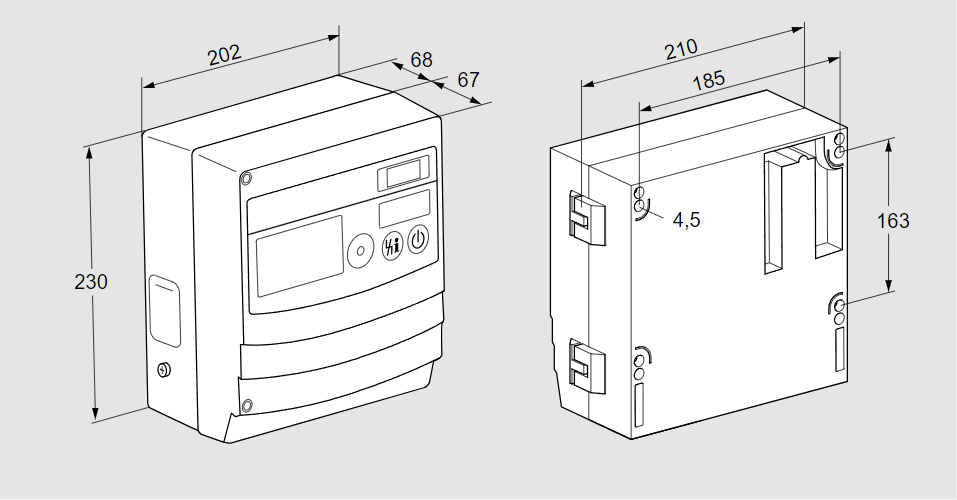 202
68
67
230
210
185
4,5
163