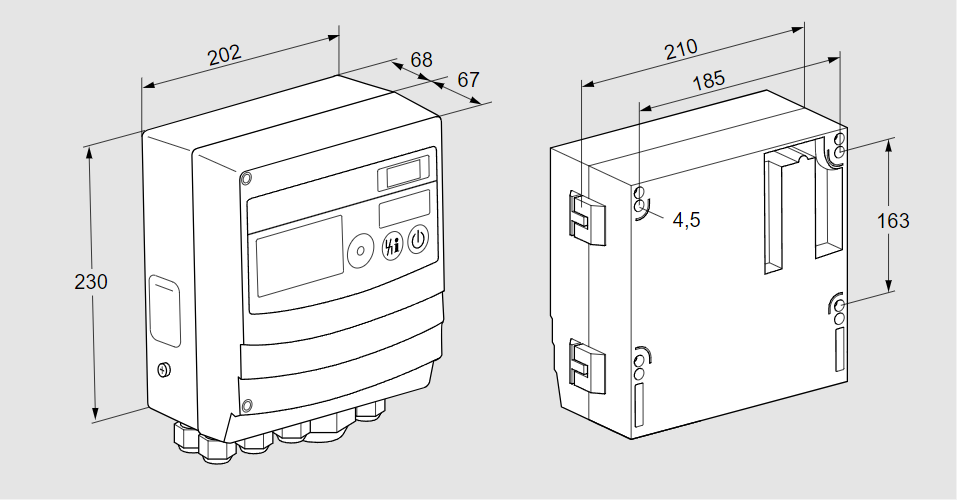 202
68
67
230
210
185
4,5
163