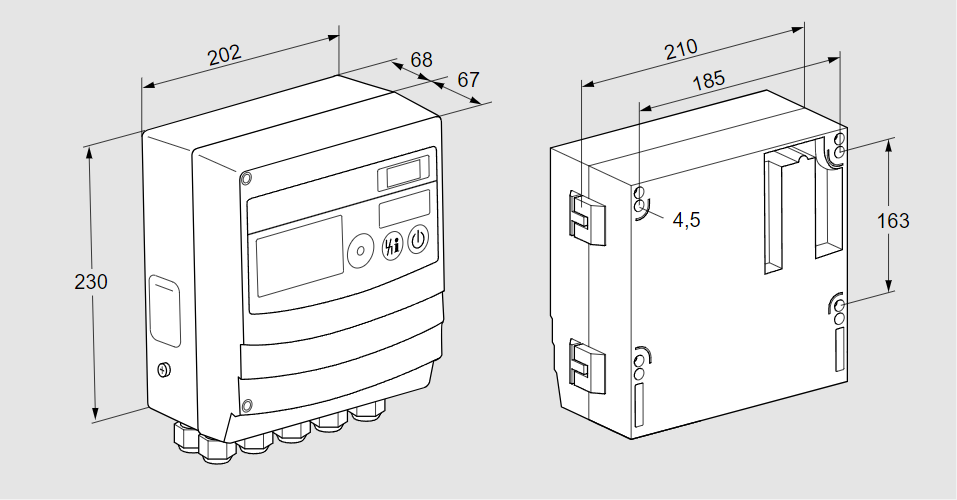 202
68
67
230
210
185
4,5
163