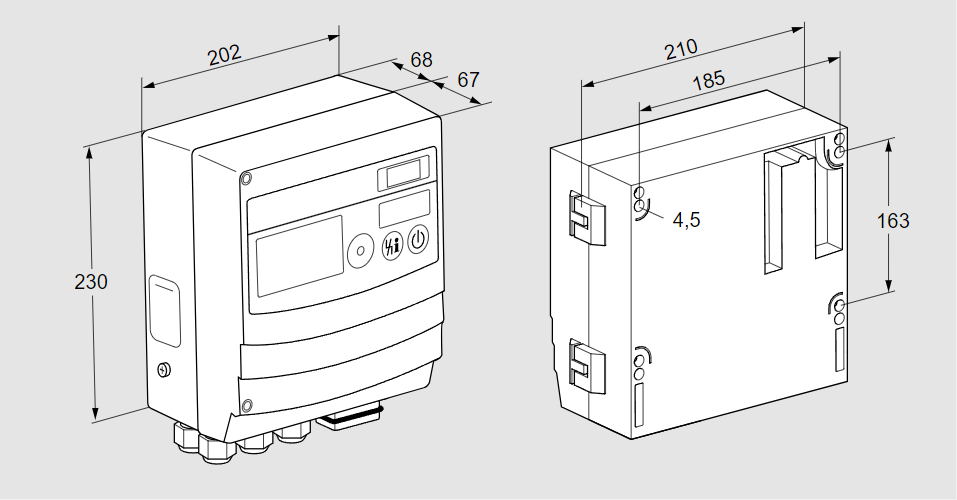 202
68
67
230
210
185
4,5
163