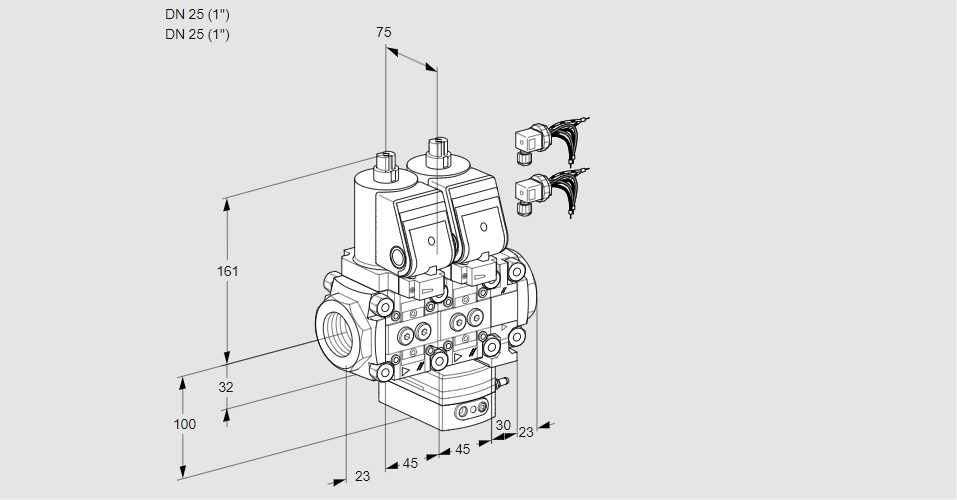 DN 25 (1")
DN 25 (1")

75

161

32

100

23

45

45

30

23