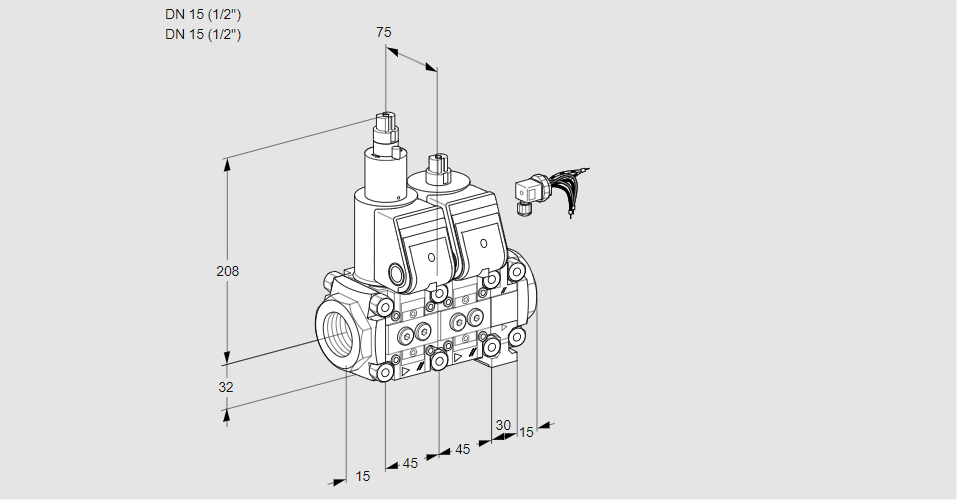 DN 15 (1/2")
DN 15 (1/2")

75

208

32

15

45

45

30

15