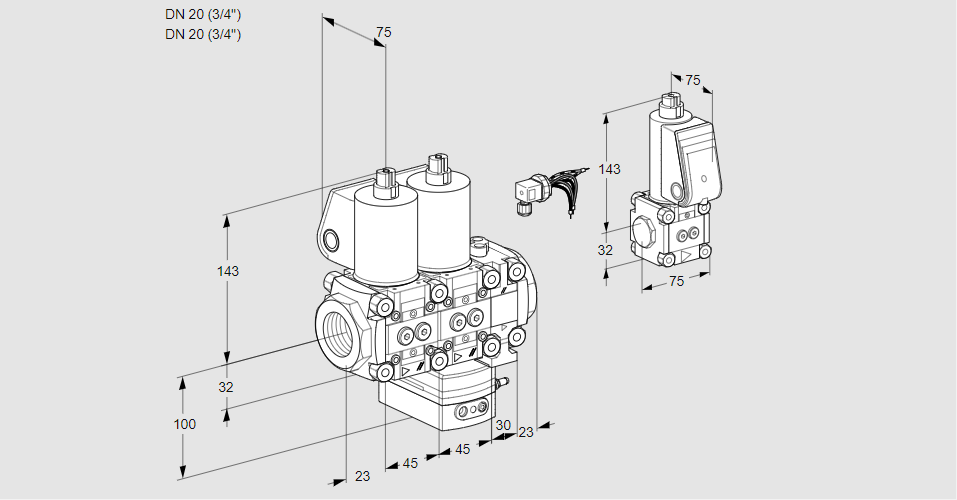 DN 20 (3/4")
DN 20 (3/4")

75
143
32
100
23
45
45
30
23

75
143
32
75