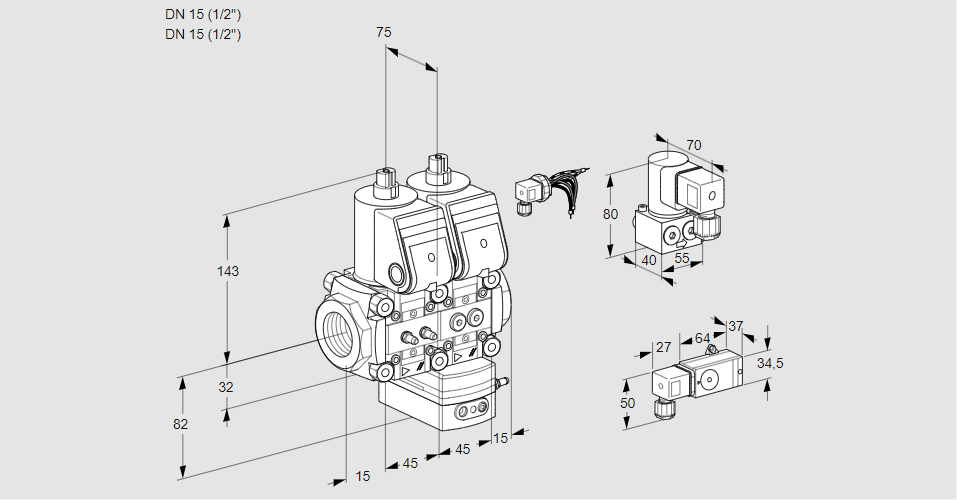 DN 15 (1/2")
DN 15 (1/2")

75
143
32
82
15
45
45
15
70
80
40
55
27
64
37
34,5
50