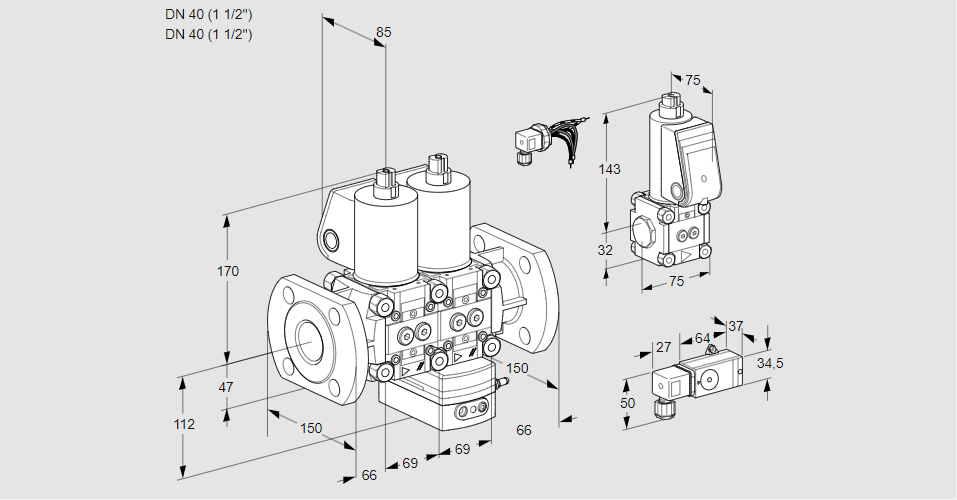 DN 40 (1 1/2")
DN 40 (1 1/2")

85
170
47
112
150
66
69
69
150
66
75
143
32
75
27
64
37
34,5
50