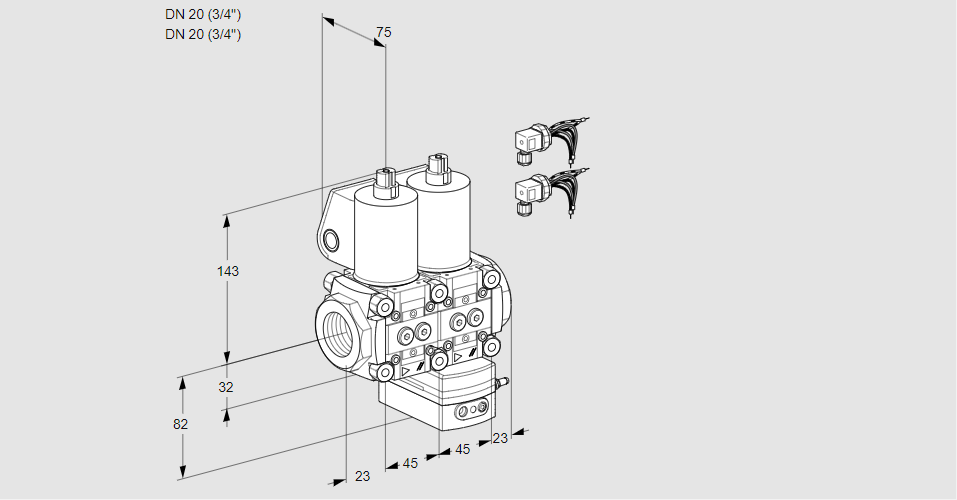 DN 20 (3/4")
DN 20 (3/4")

75

143

32

82

23

45

45

23