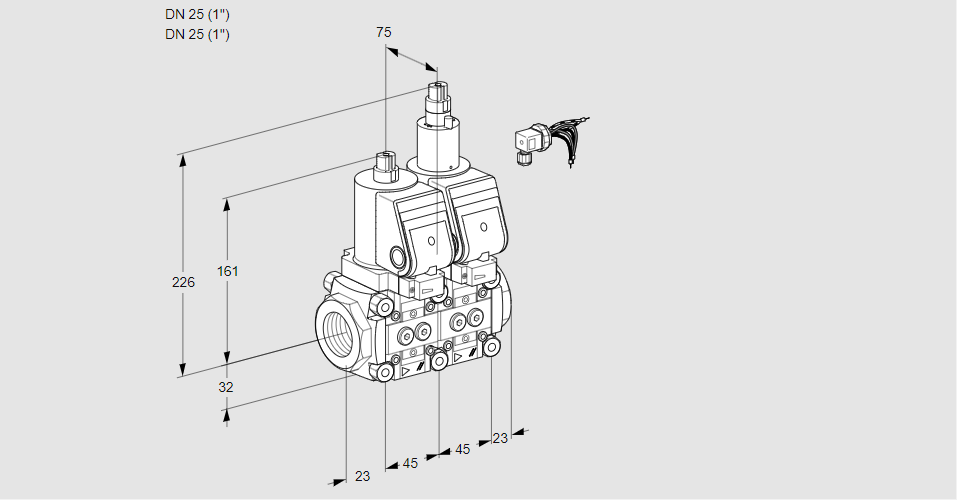 DN 25 (1")
DN 25 (1")

75

226

161

32

23

45

45

23