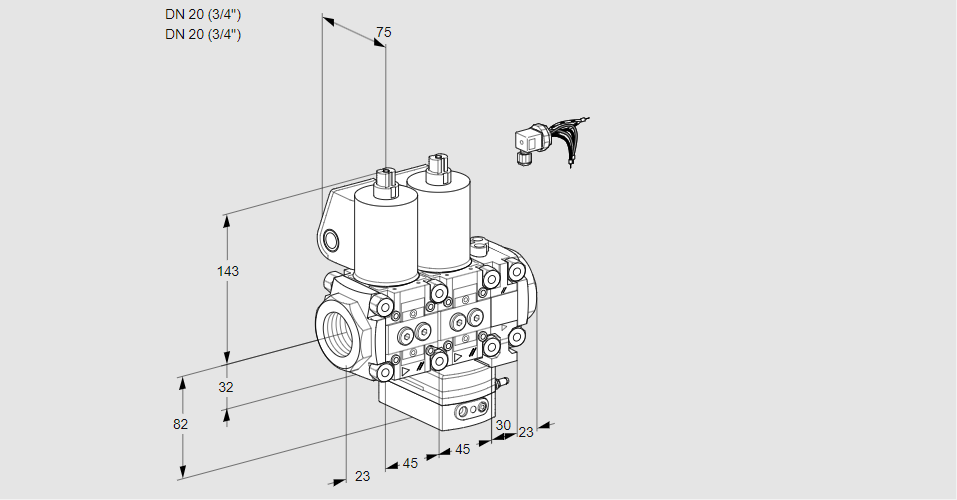 DN 20 (3/4")
DN 20 (3/4")

75

143

32

82

23

45

45

30

23