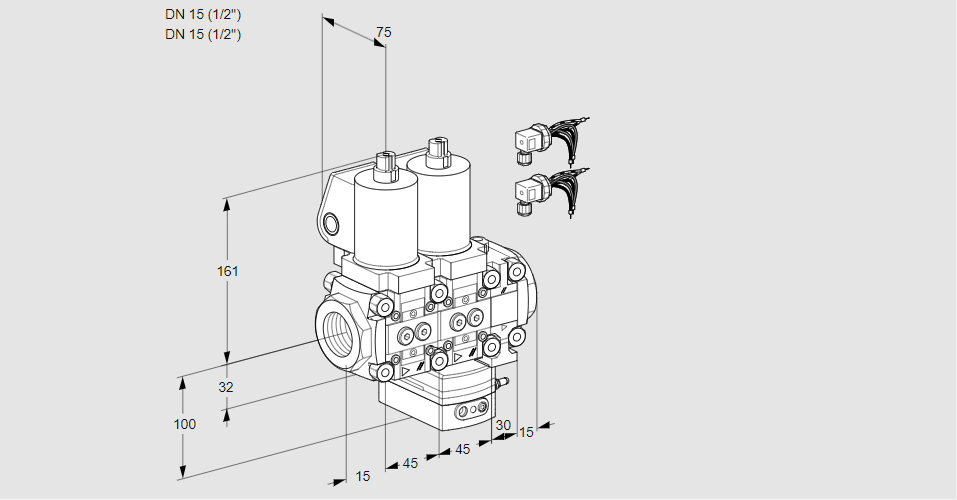 DN 15 (1/2")
DN 15 (1/2")

75

161

32

100

15

45

45

30

15