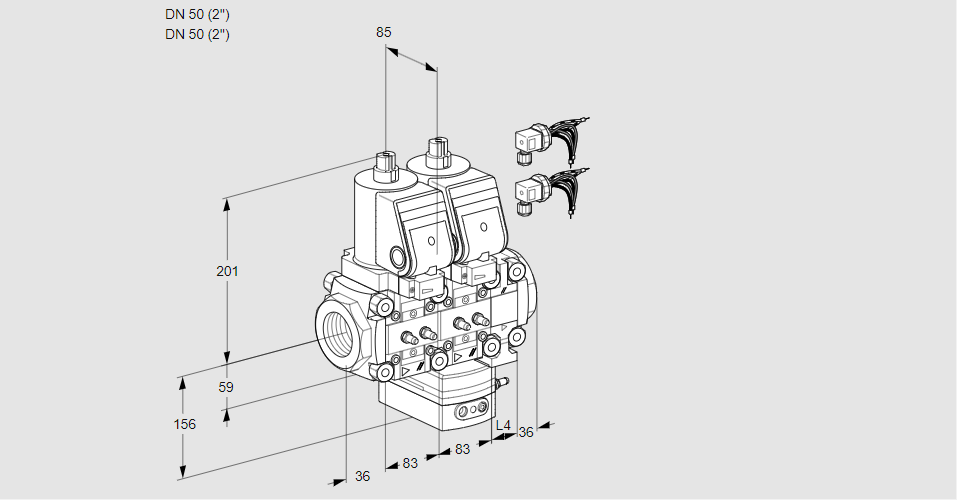 DN 50 (2")
DN 50 (2")

85

201

59

156

36

83

83

L4

36