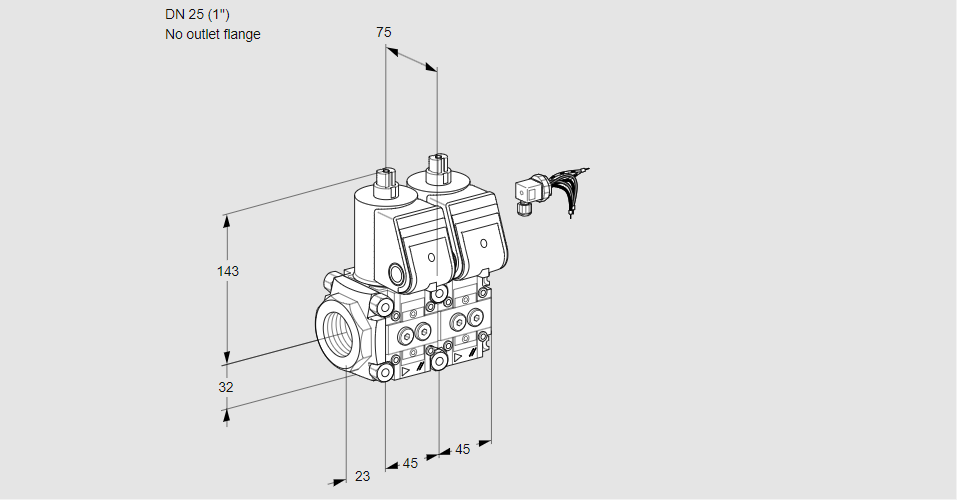 DN 25 (1")
No outlet flange

75

143

32

23

45

45