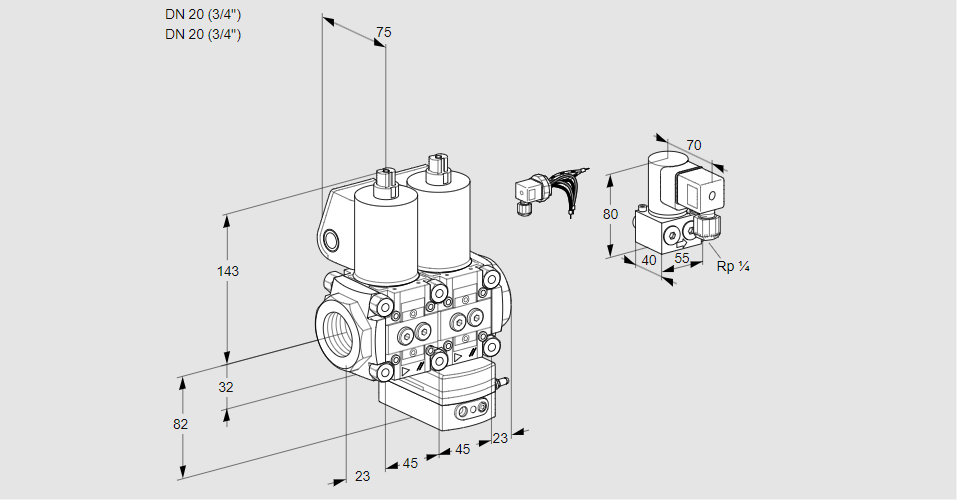 DN 20 (3/4")
DN 20 (3/4")

75
143
32
82
23
45
45
23
70
80
40
55
Rp ¼