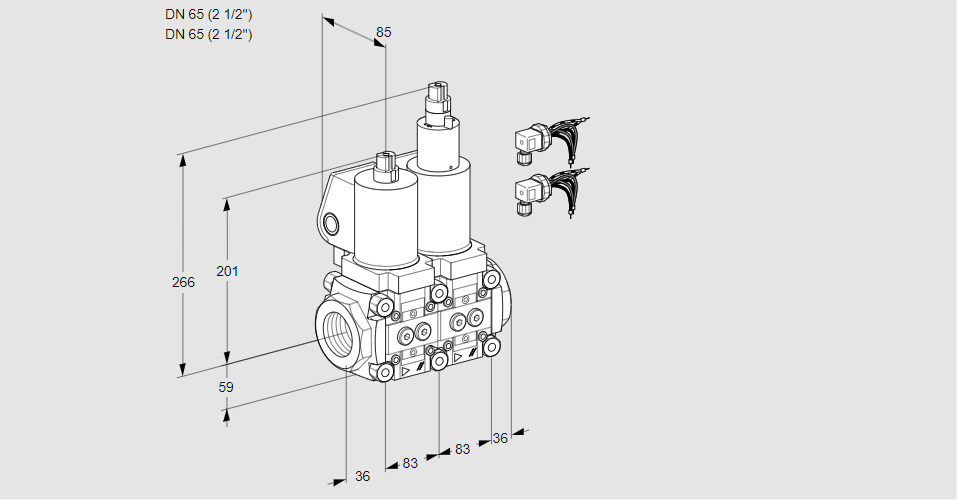 DN 65 (2 1/2")
DN 65 (2 1/2")

85

266

201

59

36

83

83

36