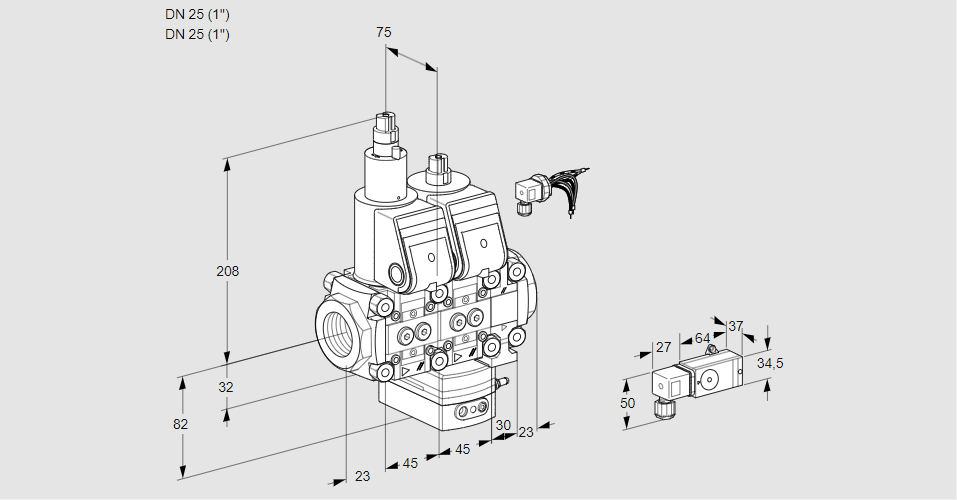 DN 25 (1")
DN 25 (1")

75

208

32

82

23

45

45

30

23

27

64

37

34,5

50