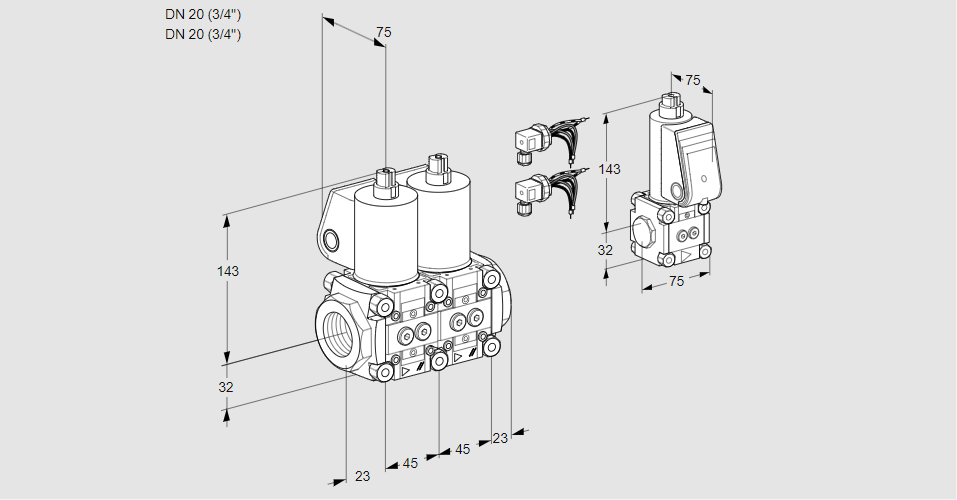 DN 20 (3/4")
DN 20 (3/4")
75
143
32
23
45
45
23
75
143
32
75