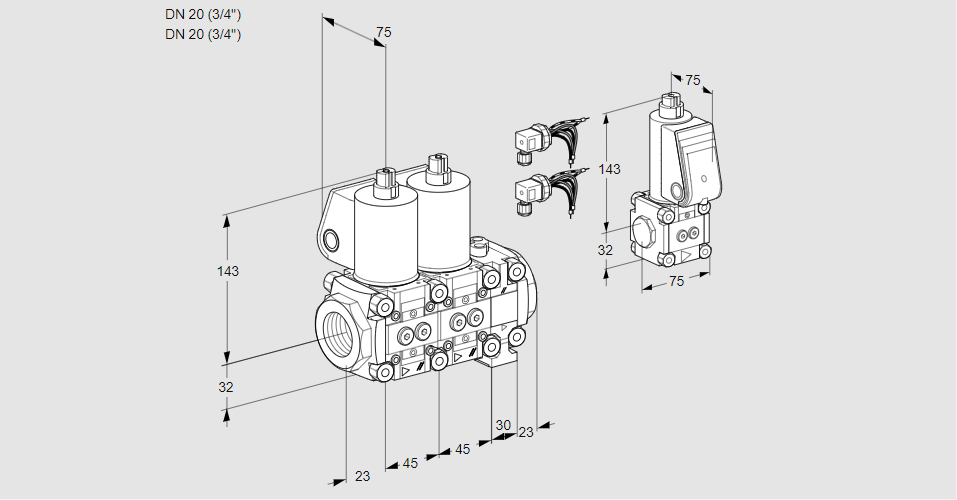 DN 20 (3/4")
DN 20 (3/4")
75
143
32
23
45
45
30
23
75
143
32
75