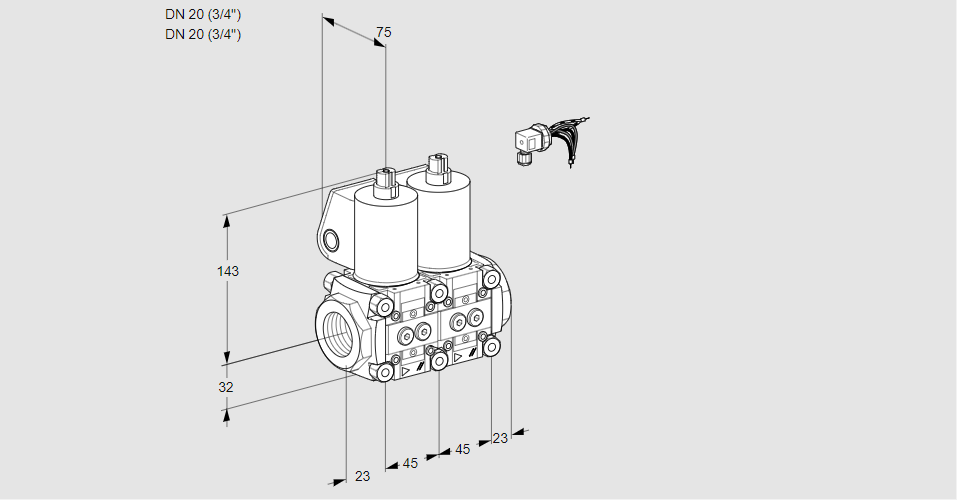 DN 20 (3/4")
DN 20 (3/4")

75

143

32

23

45

45

23