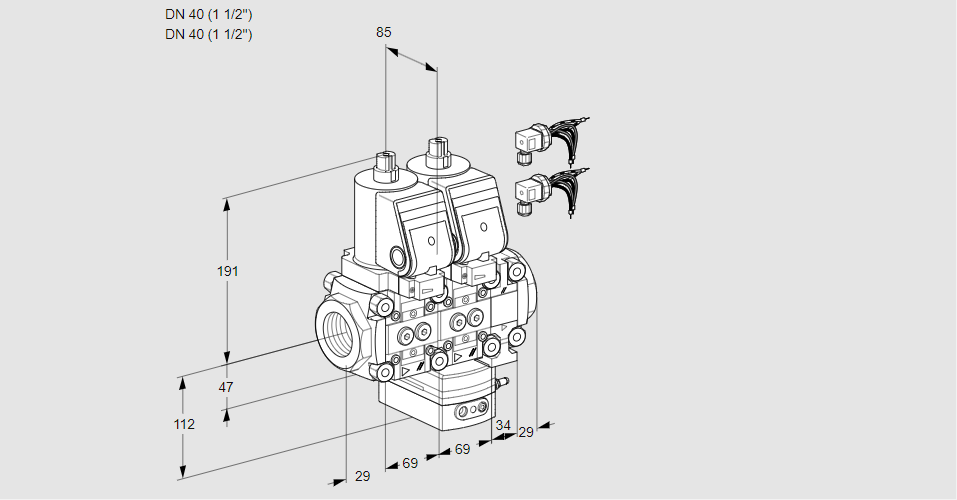 DN 40 (1 1/2")
DN 40 (1 1/2")

85

191

47

112

29

69

69

34

29