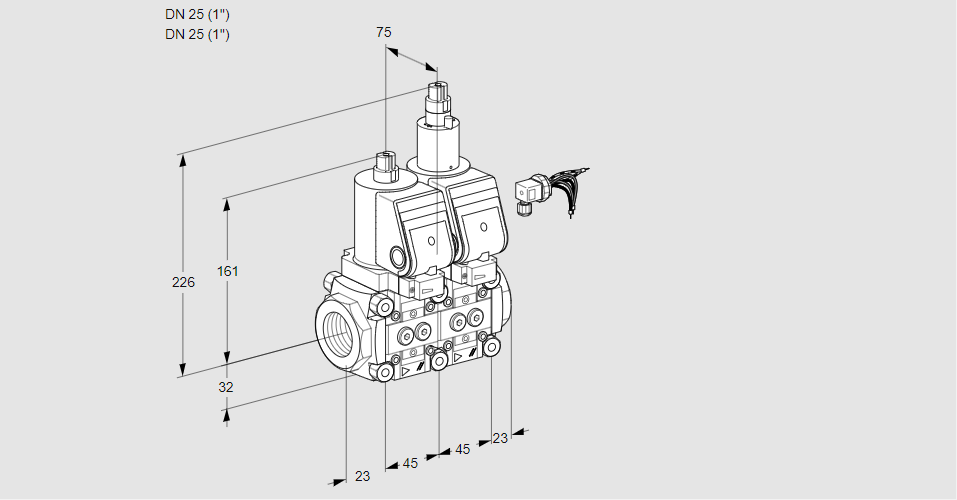 DN 25 (1")
DN 25 (1")

75

226

161

32

23

45

45

23