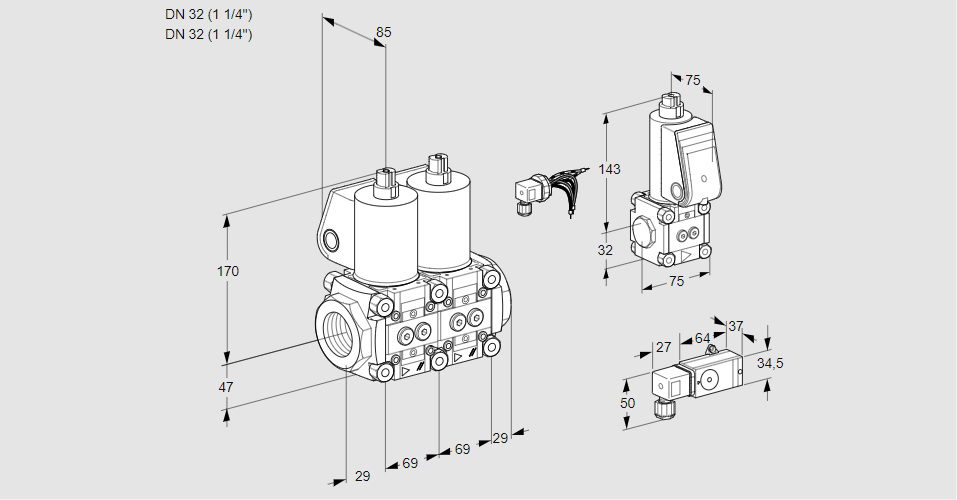 DN 32 (1 1/4")
DN 32 (1 1/4")

85
170
47
29
69
69
29
75
143
32
75
27
64
37
34,5
50