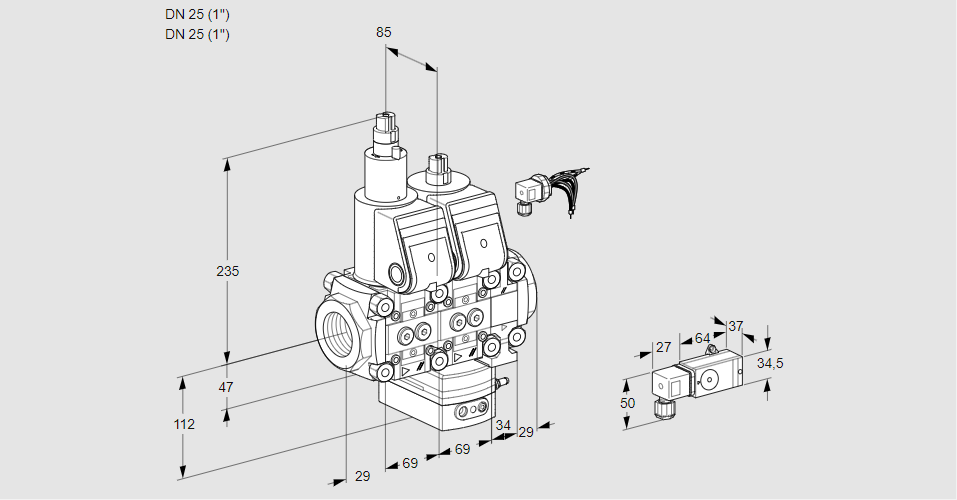 DN 25 (1")
DN 25 (1")

85

235

47

112

29

69

69

34

29

27

64

37

34,5

50