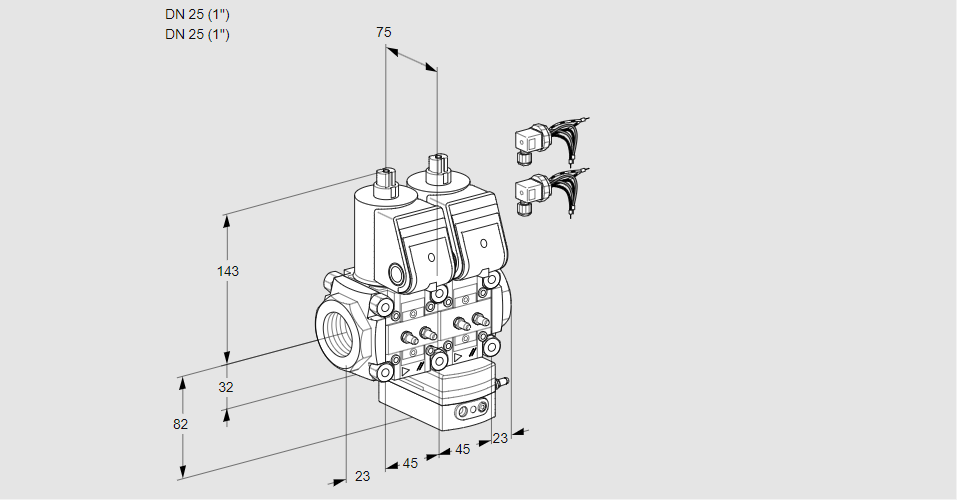 DN 25 (1")
DN 25 (1")

75

143

32

82

23

45

45

23