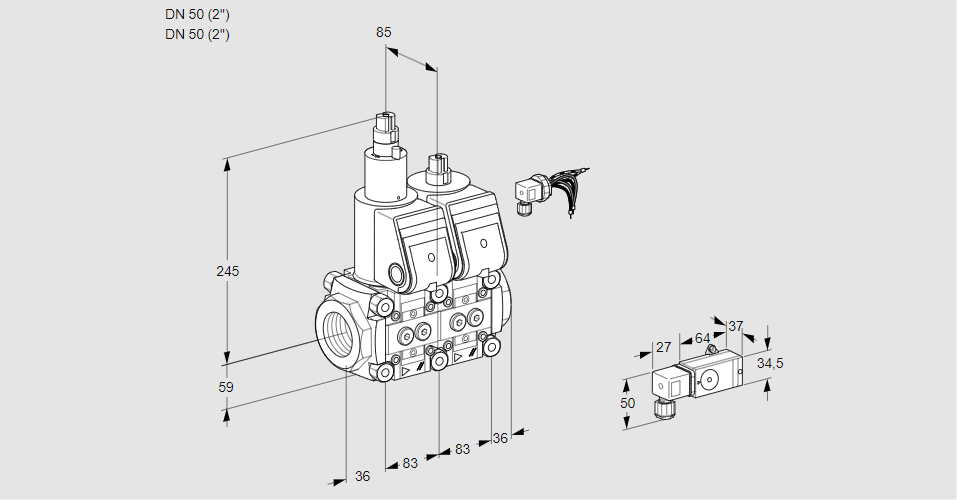 DN 50 (2")
DN 50 (2")

85

245

59

36

83

83

36

27

64

37

34,5

50