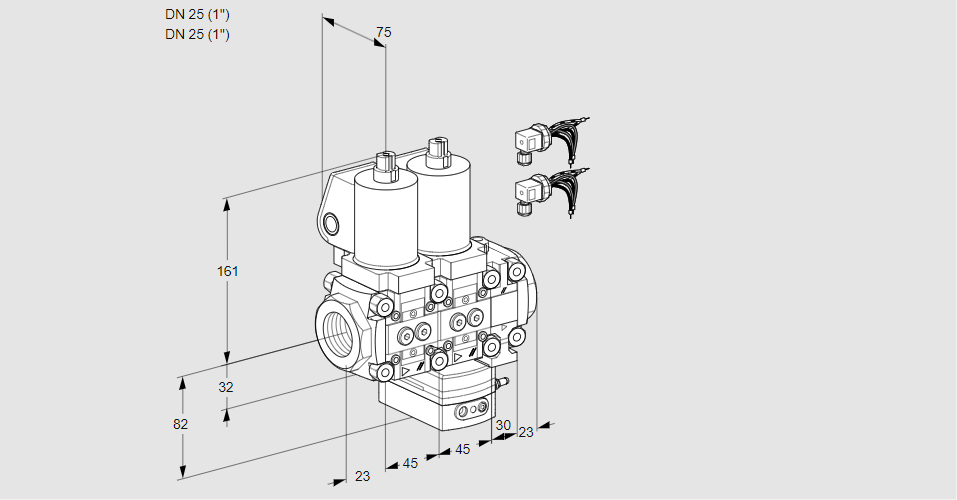 DN 25 (1")
DN 25 (1")

75
161
32
82
23
45
45
30
23