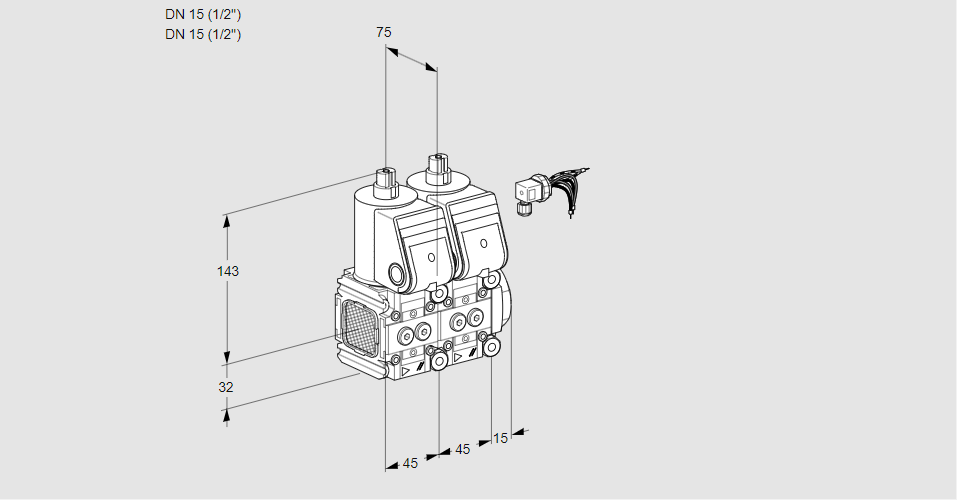 DN 15 (1/2")
DN 15 (1/2")

75

143

32

45

45

15