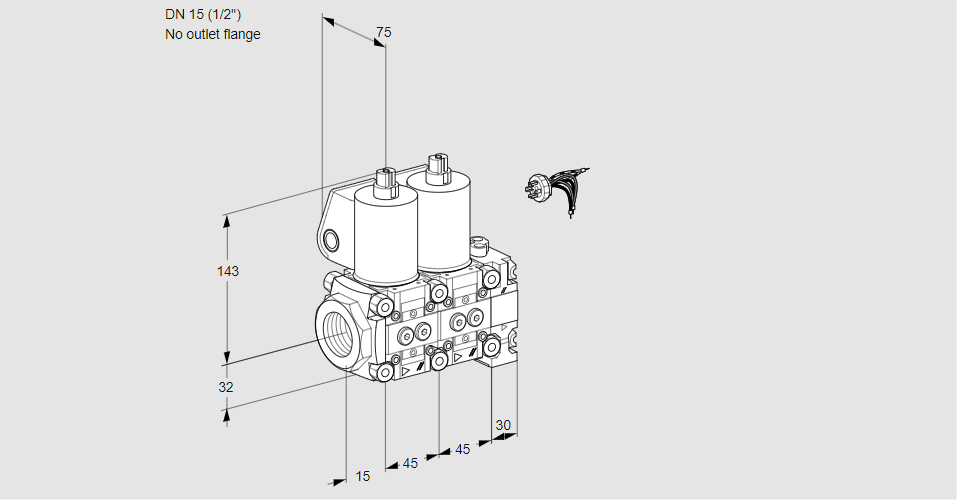 DN 15 (1/2")
No outlet flange

75

143

32

15

45

45

30