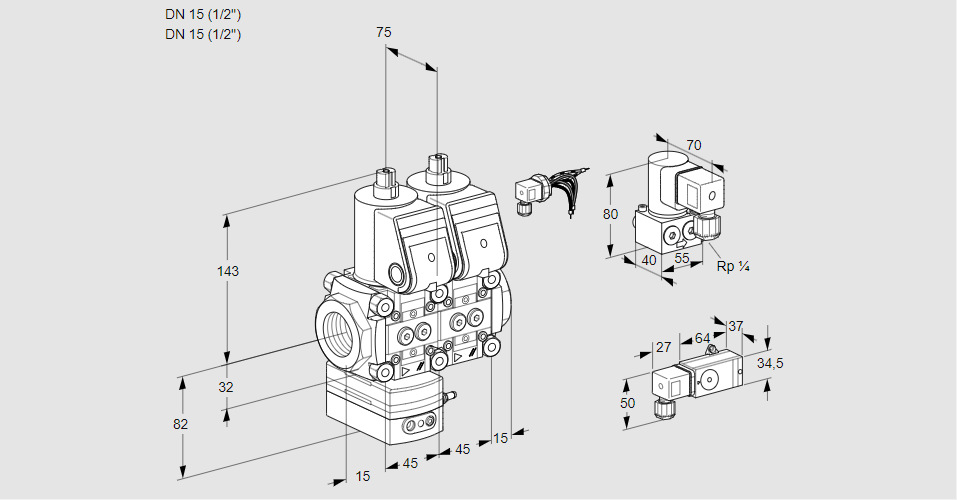 DN 15 (1/2")
DN 15 (1/2")

75
143
32
82
15
45
45
15

70
80
40
55
Rp ¼

27
64
37
34,5
50