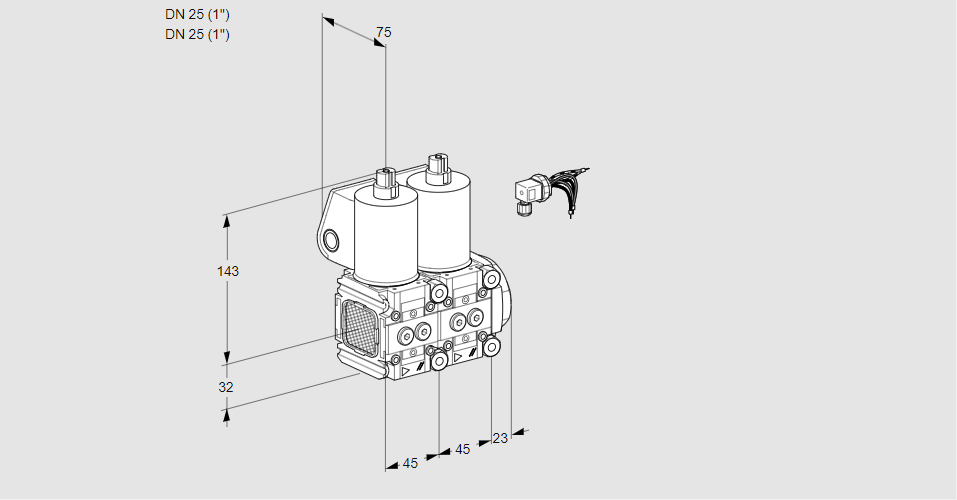 DN 25 (1")
DN 25 (1")

75

143

32

45

45

23