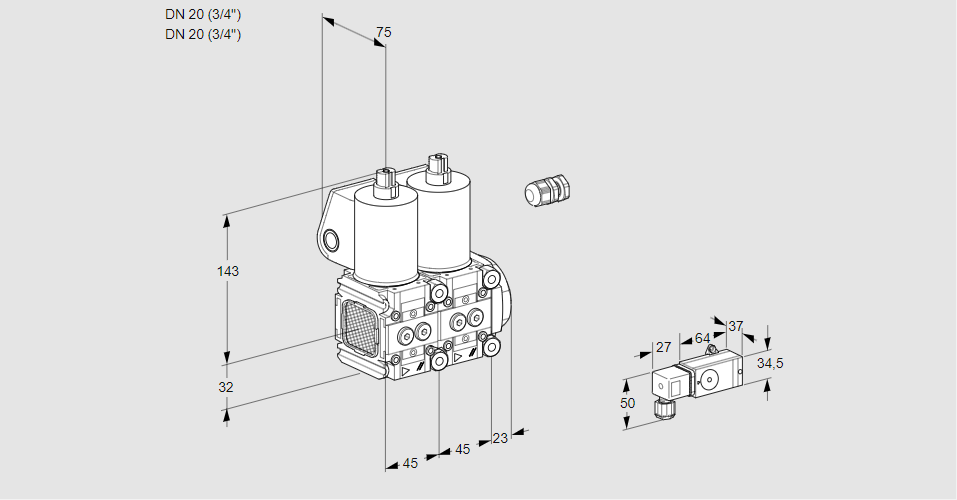 DN 20 (3/4")
DN 20 (3/4")
75
143
32
45
45
23
27
64
37
34,5
50