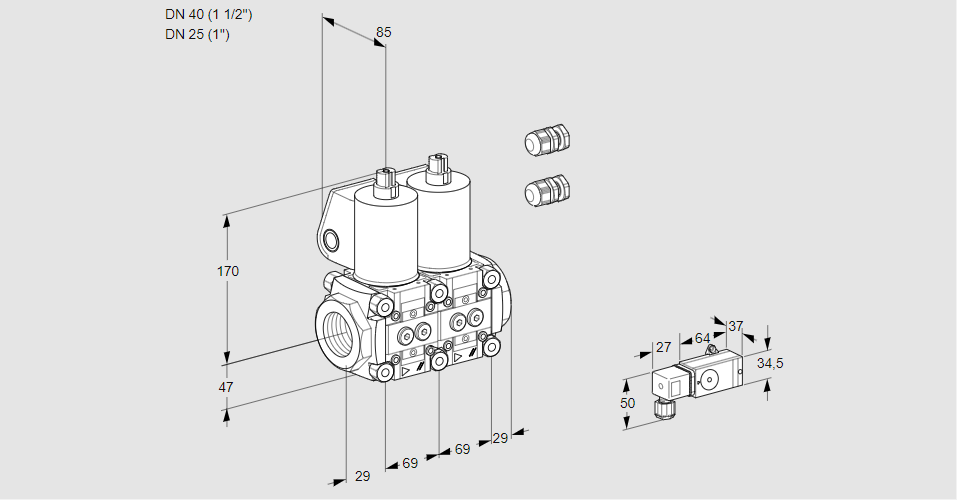 DN 40 (1 1/2")
DN 25 (1")

85

170

47

29

69

69

29

27

64

37

34,5

50