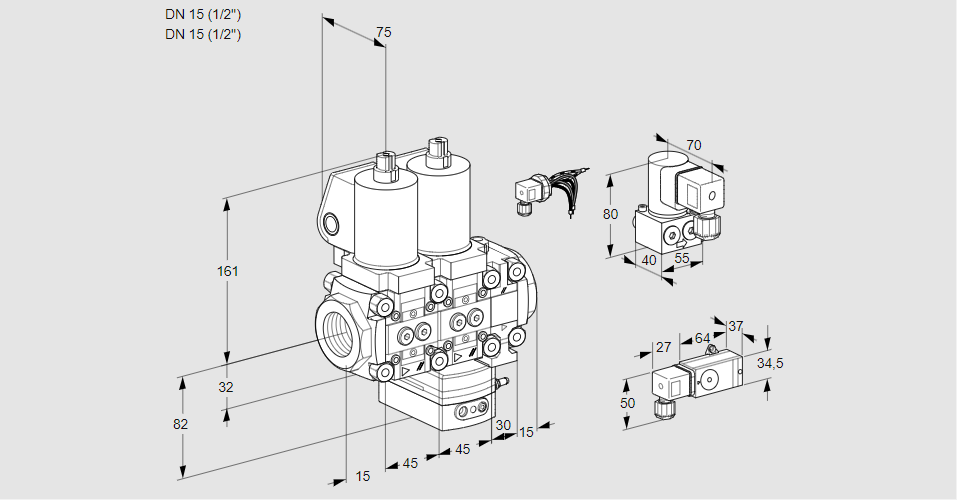 DN 15 (1/2")
DN 15 (1/2")

75
161
32
82
15
45
45
30
15
70
80
40
55
27
64
37
34,5
50