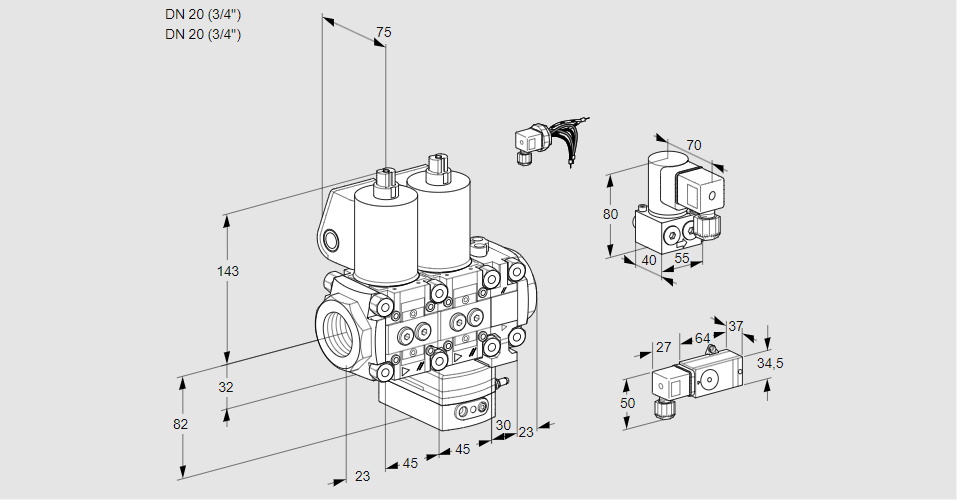 DN 20 (3/4")
DN 20 (3/4")

75

143

32

82

23

45

45

30

23

70

80

40

55

27

64

37

34,5

50