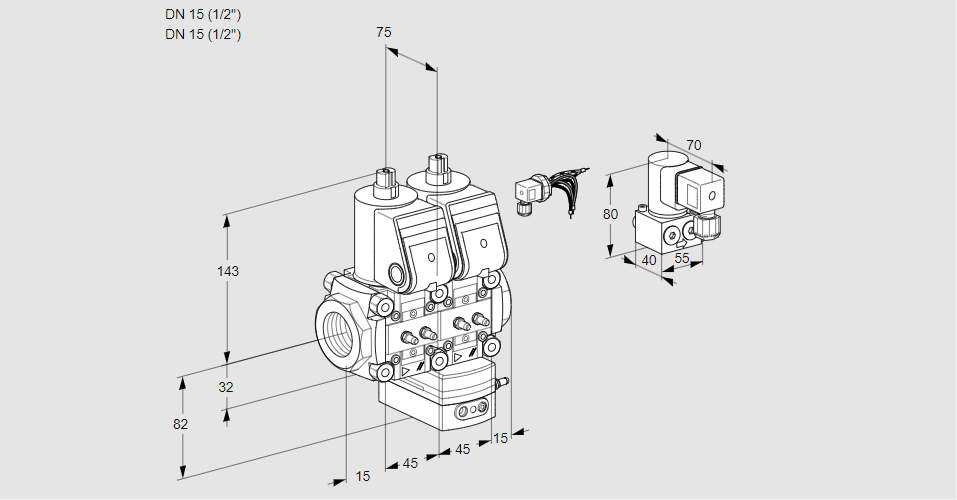 DN 15 (1/2")
DN 15 (1/2")

75

70

80

40

55

143

32

82

15

45

45

15