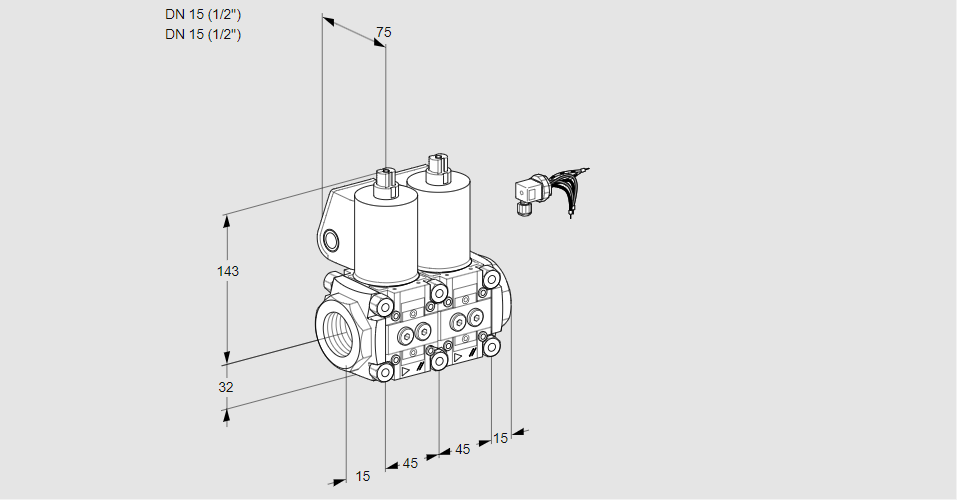 DN 15 (1/2")
DN 15 (1/2")
75
143
32
15
45
45
15