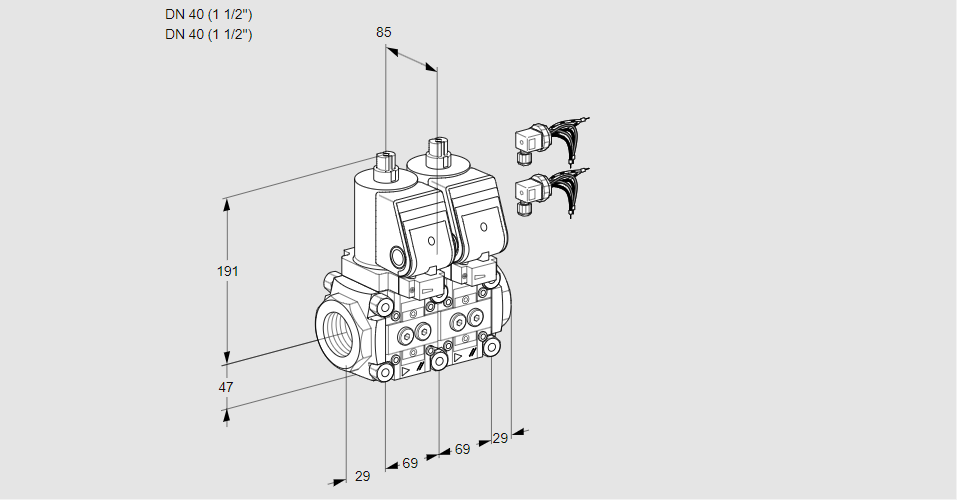 DN 40 (1 1/2")
DN 40 (1 1/2")

85

191

47

29

69

69

29