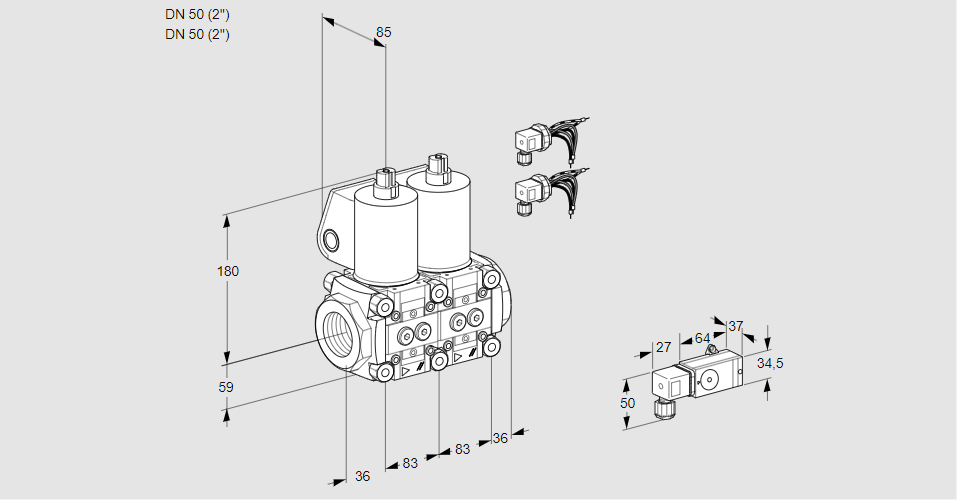 DN 50 (2")
DN 50 (2")

85

180

59

36

83

83

36

27

64

37

34,5

50