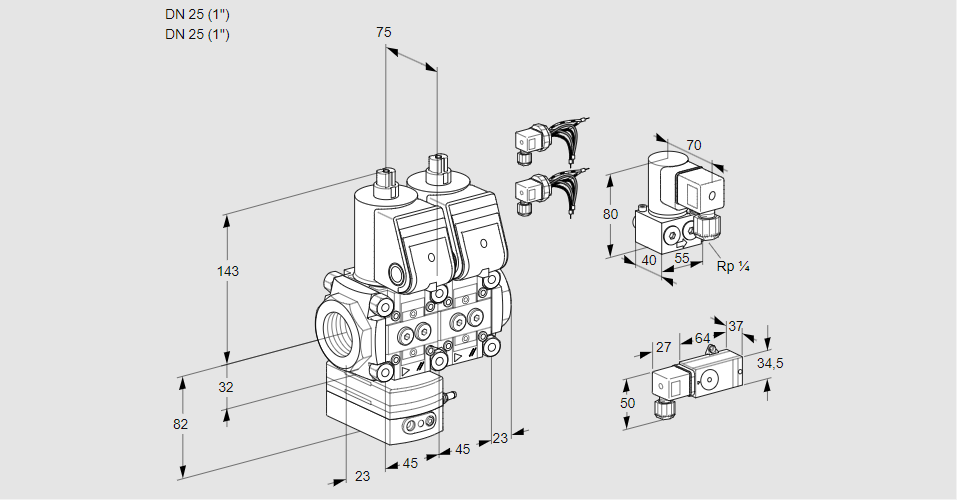 DN 25 (1")
DN 25 (1")

75

143

32

82

23

45

45

23

70

80

40

55

Rp ¼

27

64

37

34,5

50