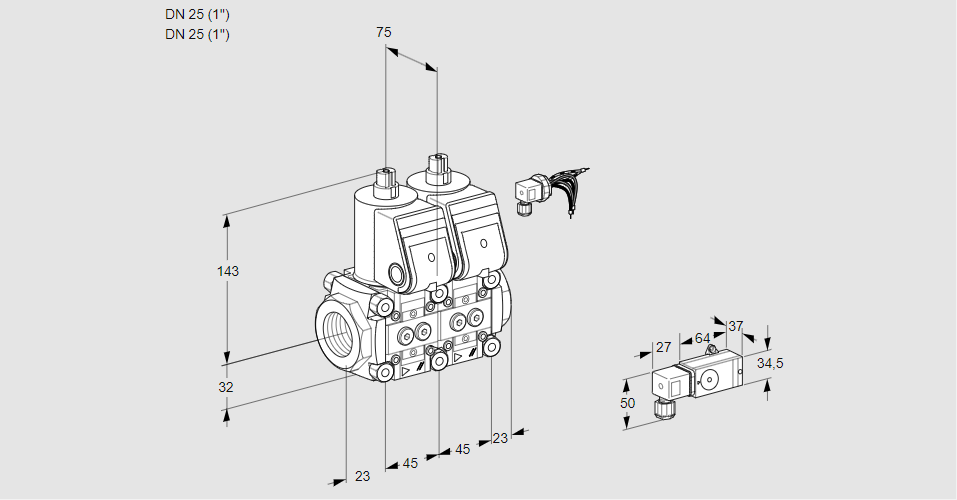 DN 25 (1")
DN 25 (1")

75

143

32

23

45

45

23

27

64

37

34,5

50