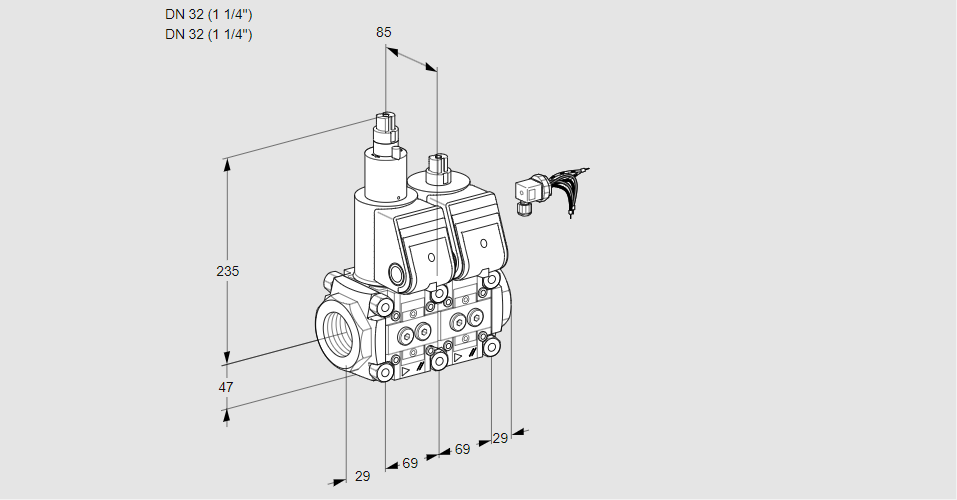 DN 32 (1 1/4")
DN 32 (1 1/4")

85

235

47

29

69

69

29