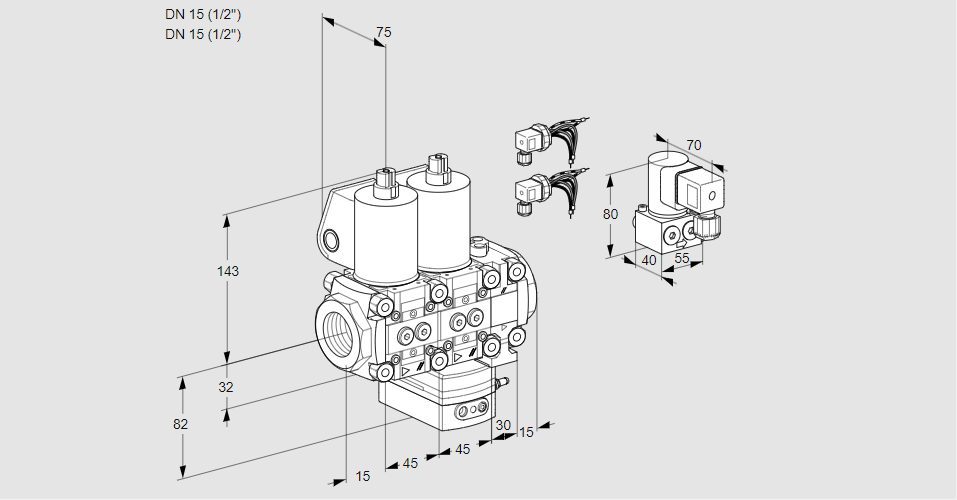 DN 15 (1/2")
DN 15 (1/2")

75
143
32
82
15
45
45
30
15
70
80
40
55