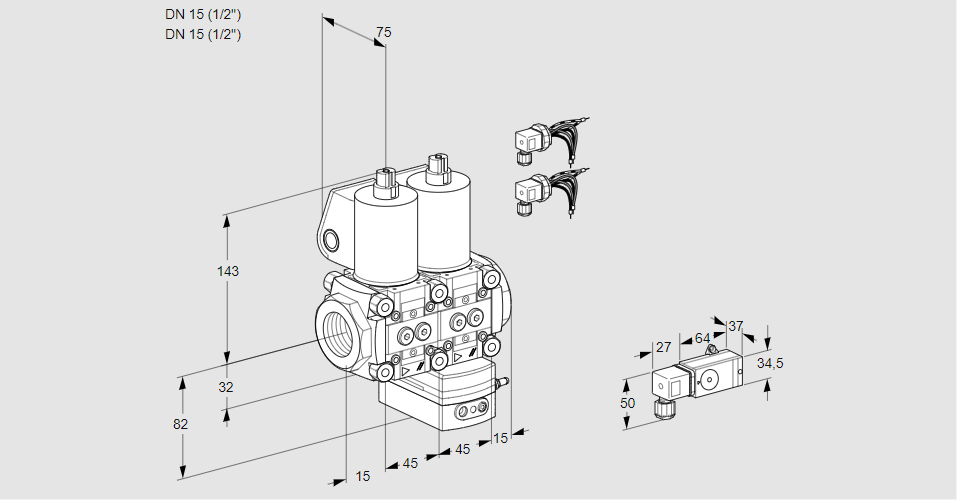 DN 15 (1/2")
DN 15 (1/2")

75
143
32
82
15
45
45
15
27
64
37
34,5
50