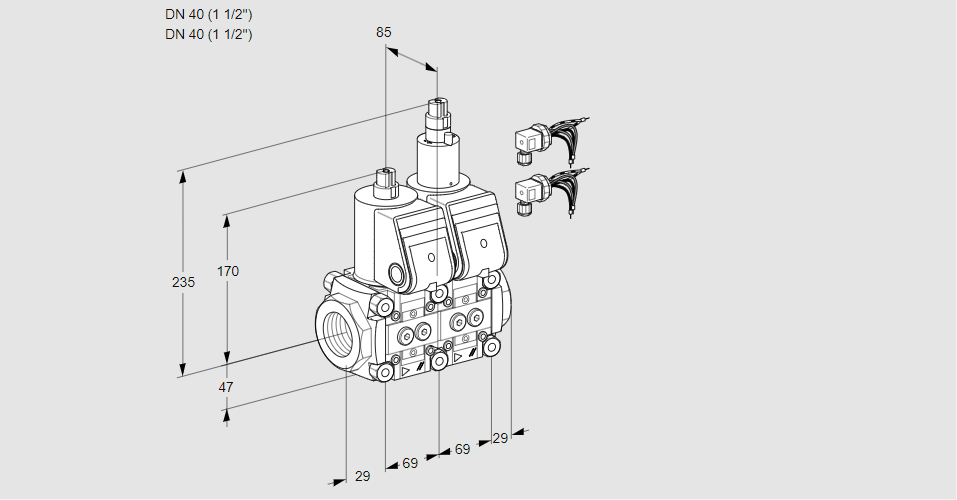 DN 40 (1 1/2")
DN 40 (1 1/2")

85

235

170

47

29

69

69

29