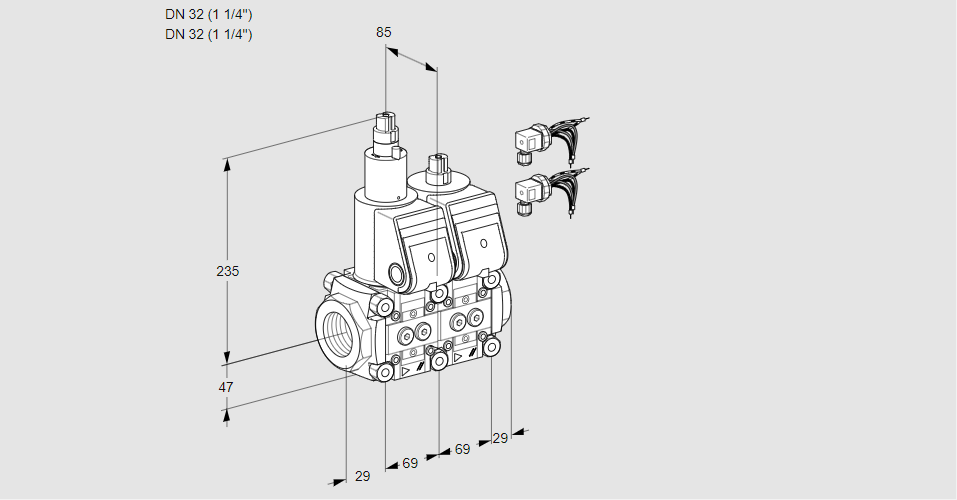 DN 32 (1 1/4")
DN 32 (1 1/4")

85

235

47

29

69

69

29