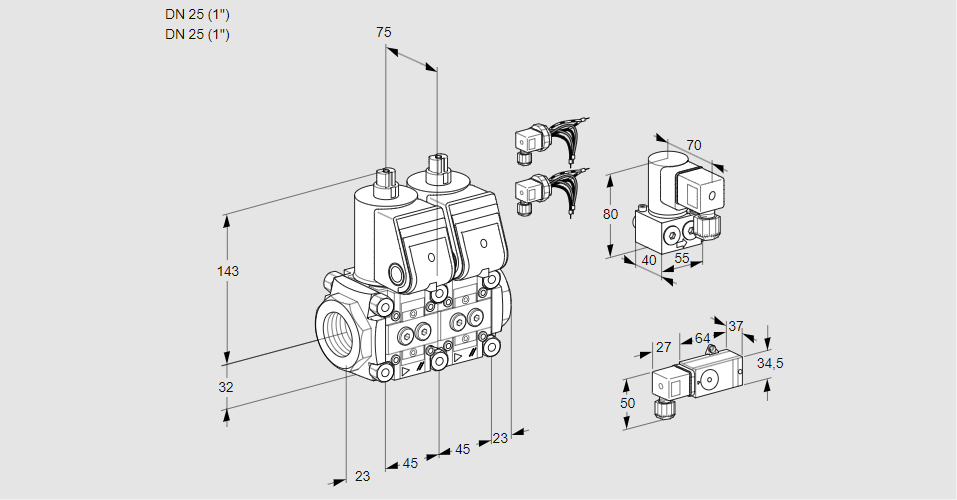 DN 25 (1")
DN 25 (1")

75
143
32
23
45
45
23
70
80
40
55
27
64
37
34,5
50