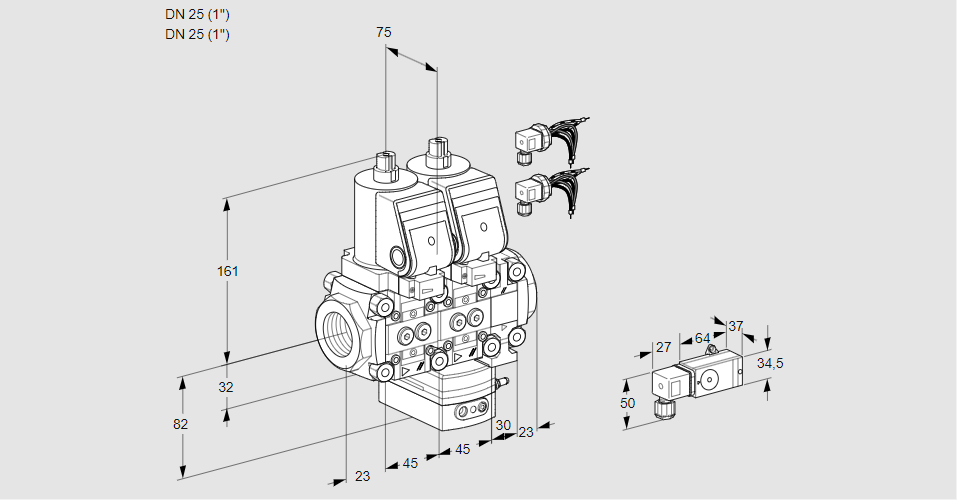 DN 25 (1")
DN 25 (1")

75

161

32

82

23

45

45

30

23

27

64

37

34,5

50