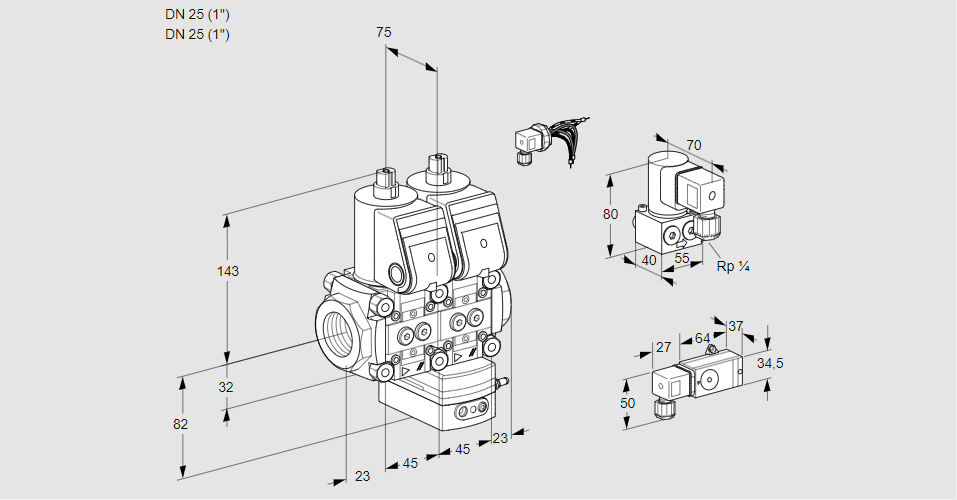 DN 25 (1")
DN 25 (1")

75

143

32

82

23

45

45

23

70

80

40

55

Rp ¼

27

64

37

34,5

50